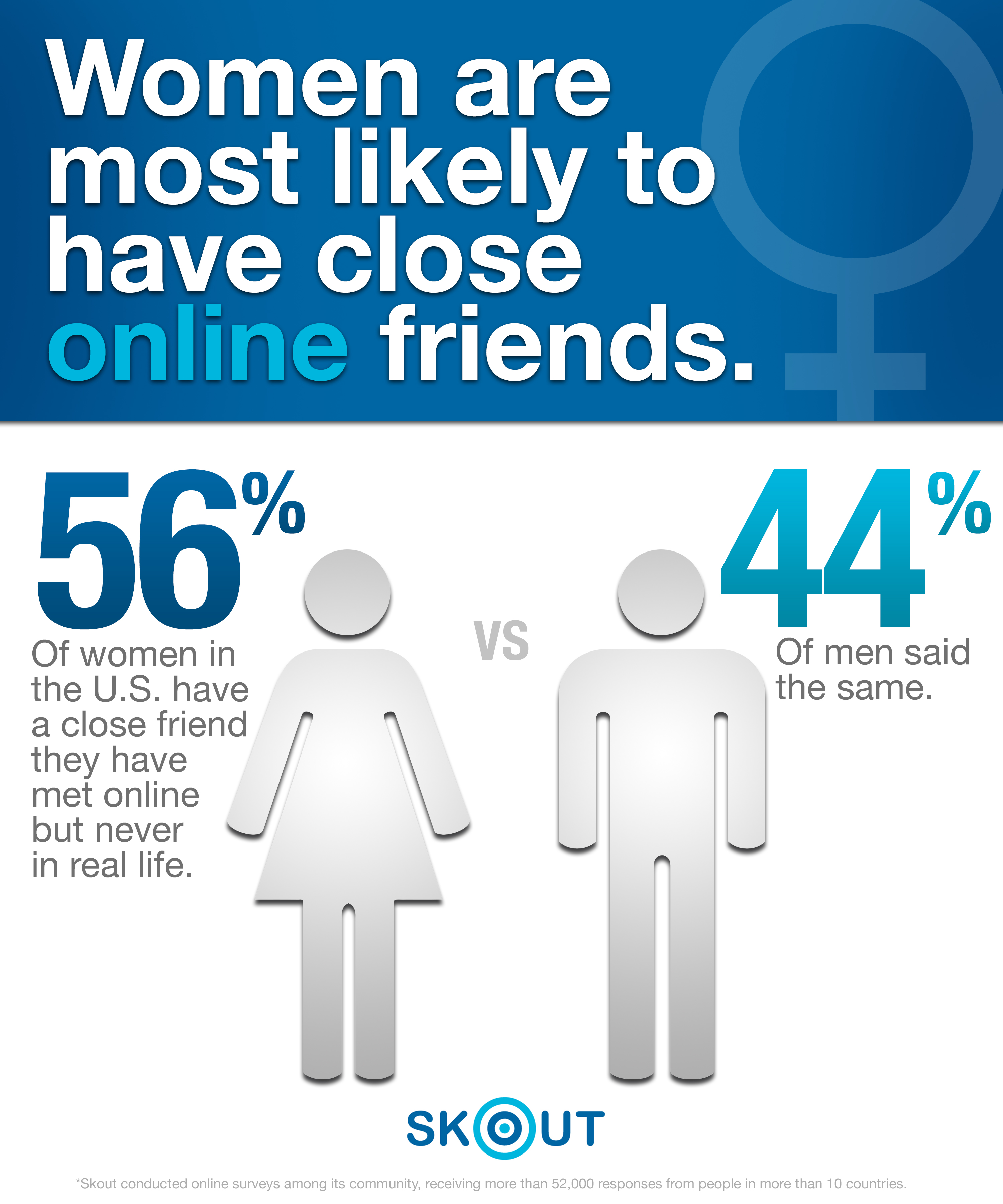 Women are most likely to have close online friends.

56%

Of women in the U.S. have a close friend they have met online but never in real life.

VS

44%

Of men said the same.

SKOUT

*Skout conducted online surveys among its community, receiving more than 52,000 responses from people in more than 10 countries.